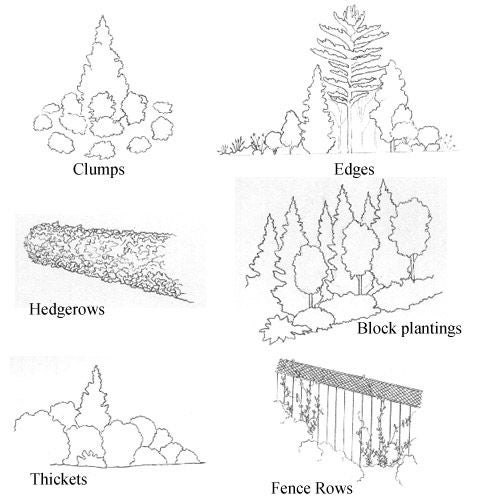 Clumps

Edges

Hedgerows

Block plantings

Thickets

Fence Rows