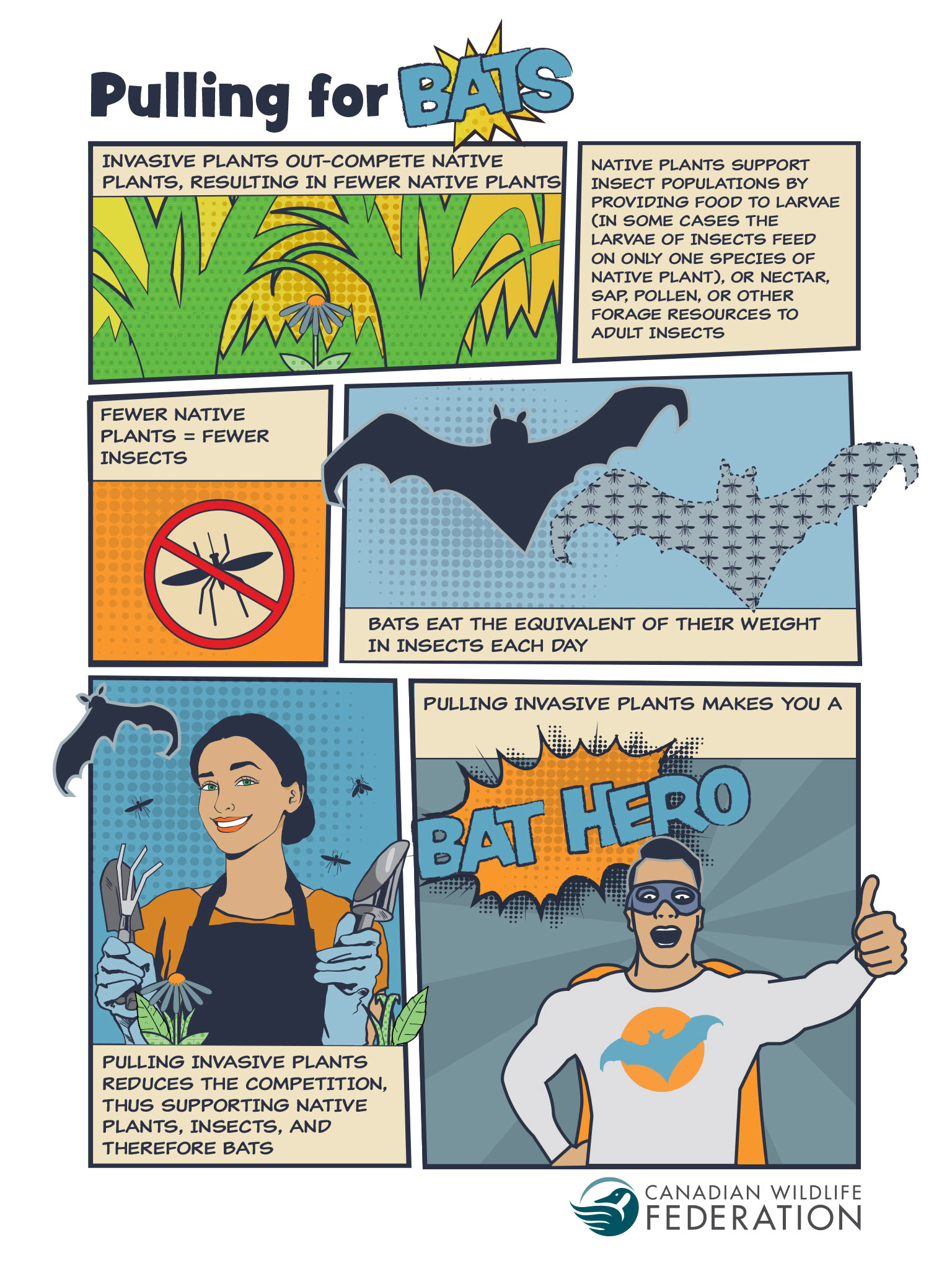 Pulling for BATS

INVASIVE PLANTS OUT-COMPETE NATIVE PLANTS, RESULTING IN FEWER NATIVE PLANTS

NATIVE PLANTS SUPPORT INSECT POPULATIONS BY PROVIDING FOOD TO LARVAE (IN SOME CASES THE LARVAE OF INSECTS FEED ON ONLY ONE SPECIES OF NATIVE PLANT), OR NECTAR, SAP, POLLEN, OR OTHER FORAGE RESOURCES TO ADULT INSECTS

FEWER NATIVE PLANTS = FEWER INSECTS

BATS EAT THE EQUIVALENT OF THEIR WEIGHT IN INSECTS EACH DAY

PULLING INVASIVE PLANTS REDUCES THE COMPETITION, THUS SUPPORTING NATIVE PLANTS, INSECTS, AND THEREFORE BATS

PULLING INVASIVE PLANTS MAKES YOU A

BAT HERO

CANADIAN WILDLIFE FEDERATION